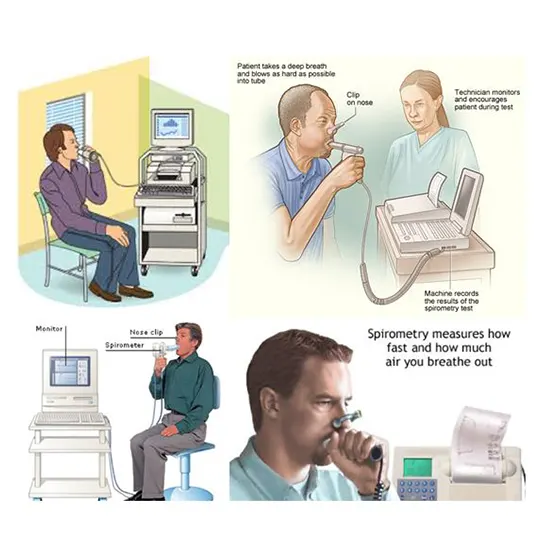 Patient takes a deep breath and blows as hard as possible into tube

Clip on nose

Technician monitors and encourages patient during test

Machine records the results of the spirometry test

Monitor

Nose clip

Spirometer

Spirometry measures how fast and how much air you breathe out