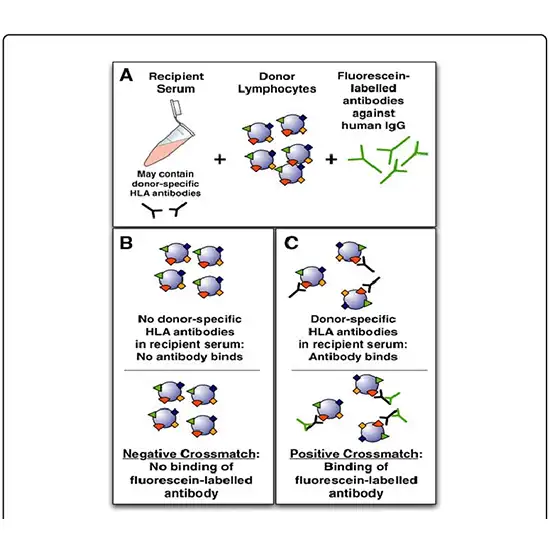 A

Recipient Serum

May contain donor-specific HLA antibodies

+

Donor Lymphocytes

+

Fluorescein-labelled antibodies against human IgG

B

No donor-specific HLA antibodies in recipient serum: No antibody binds

Negative Crossmatch: No binding of fluorescein-labelled antibody

C

Donor-specific HLA antibodies in recipient serum: Antibody binds

Positive Crossmatch: Binding of fluorescein-labelled antibody